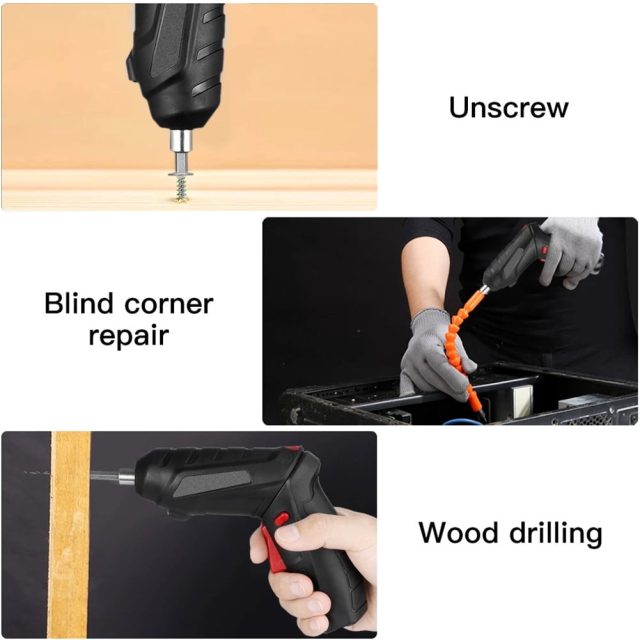 Unscrew

Blind corner repair

Wood drilling