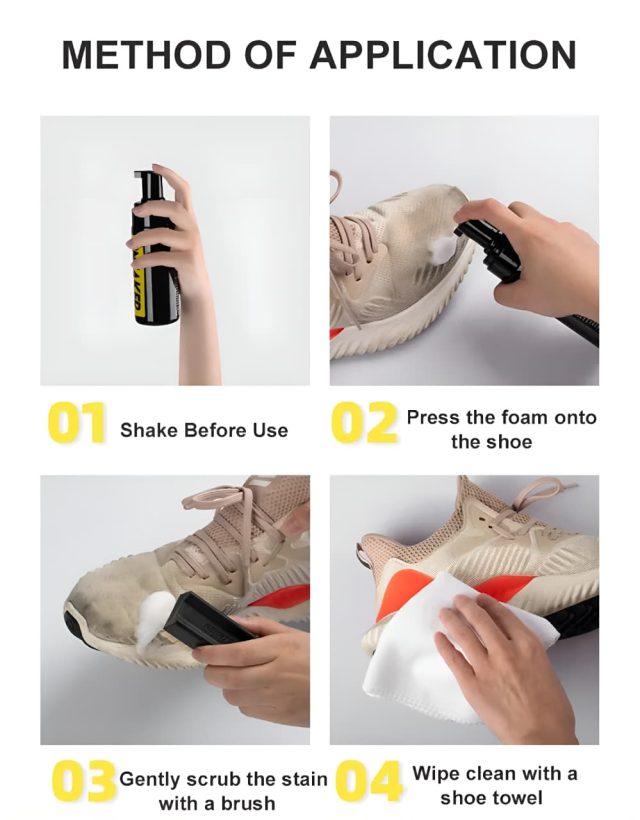 METHOD OF APPLICATION

01 Shake Before Use

02 Press the foam onto the shoe

03 Gently scrub the stain with a brush

04 Wipe clean with a shoe towel