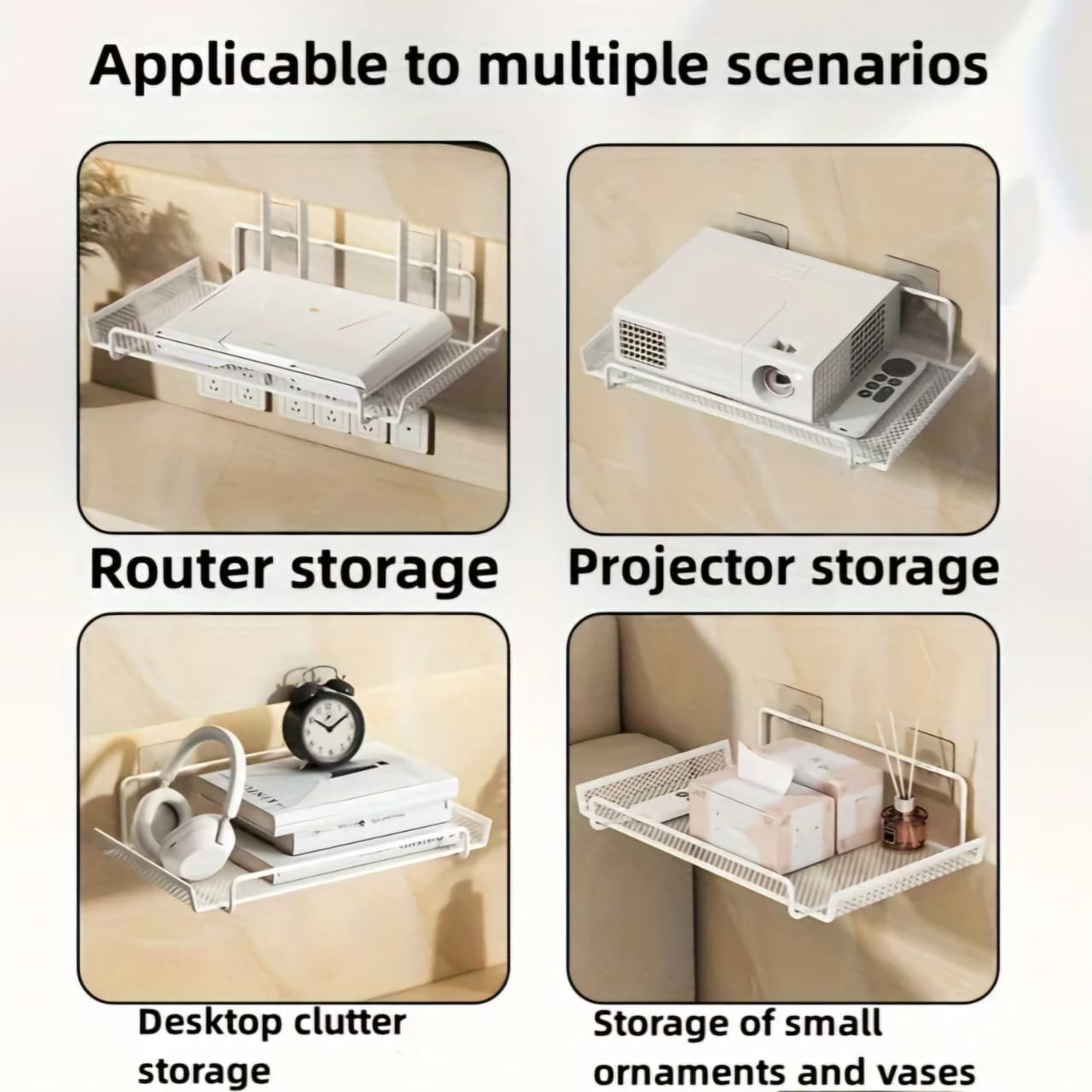 Applicable to multiple scenarios

Router storage

Projector storage

Desktop clutter storage

Storage of small ornaments and vases