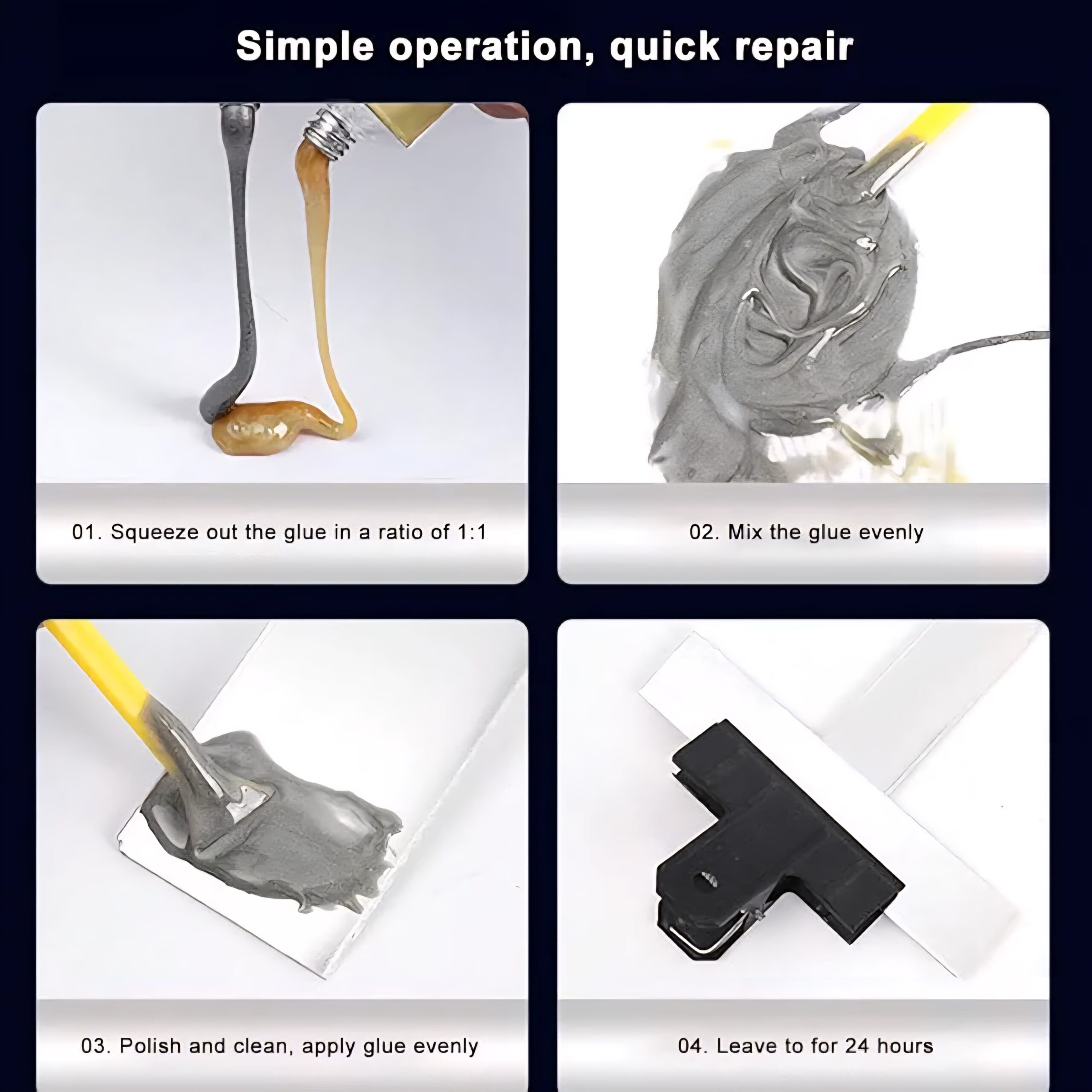 Simple operation, quick repair

01. Squeeze out the glue in a ratio of 1:1

02. Mix the glue evenly

03. Polish and clean, apply glue evenly

04. Leave to for 24 hours