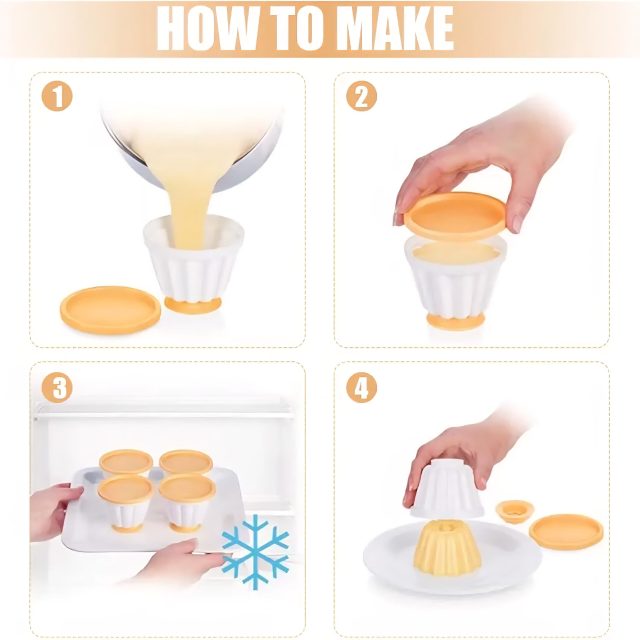 HOW TO MAKE

1

2

3

4