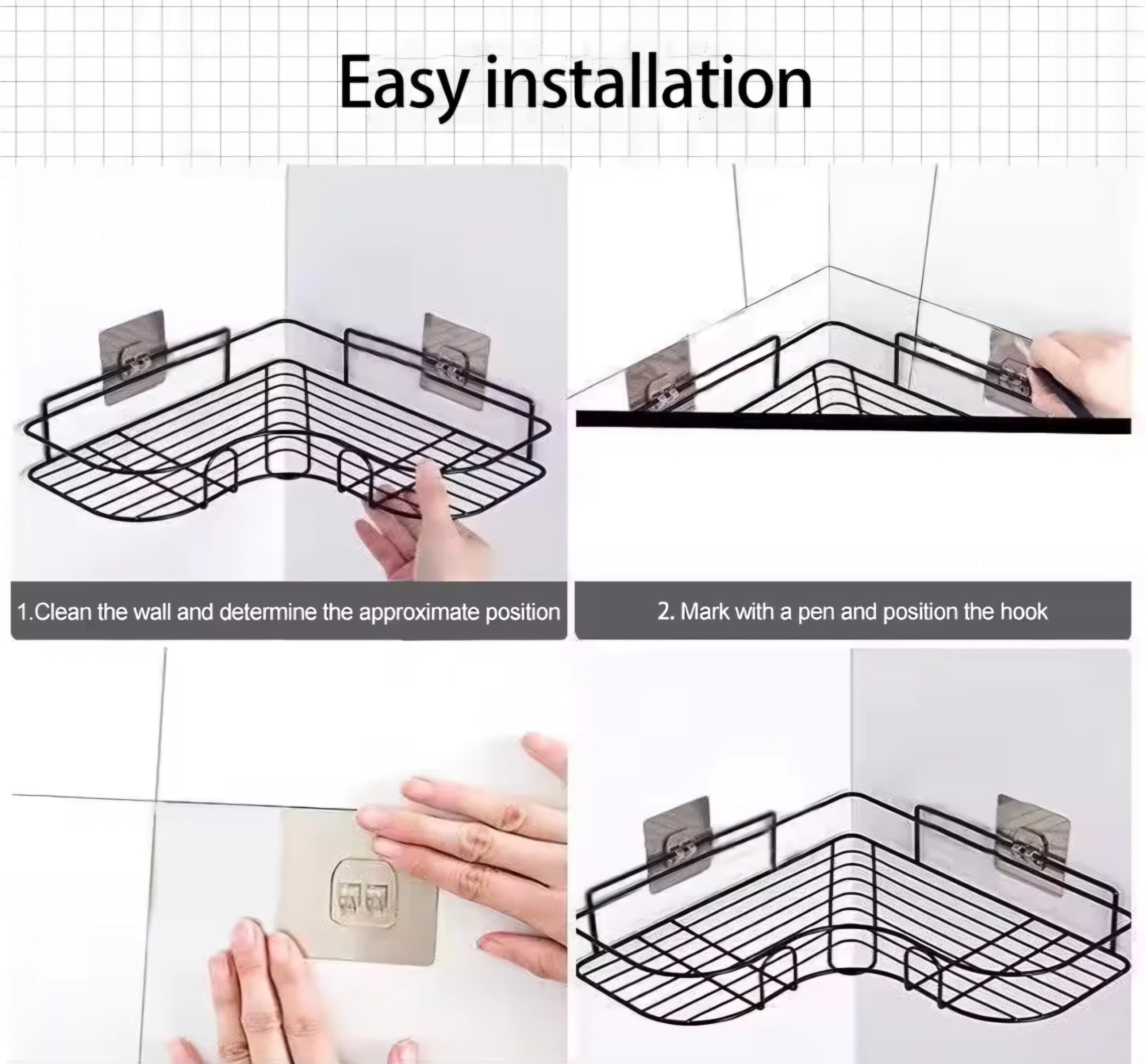 Easy installation

1.Clean the wall and determine the approximate position

2. Mark with a pen and position the hook