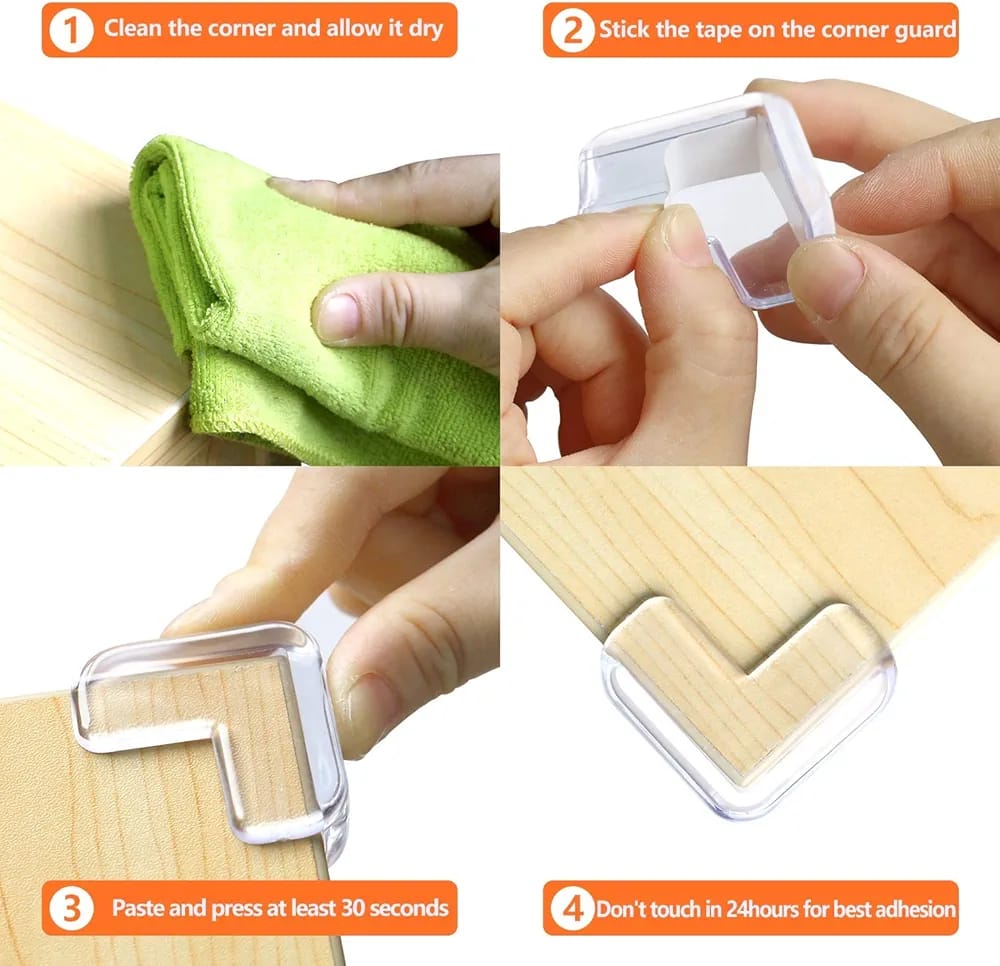 1 Clean the corner and allow it dry

2 Stick the tape on the corner guard

3 Paste and press at least 30 seconds

4 Don't touch in 24hours for best adhesion