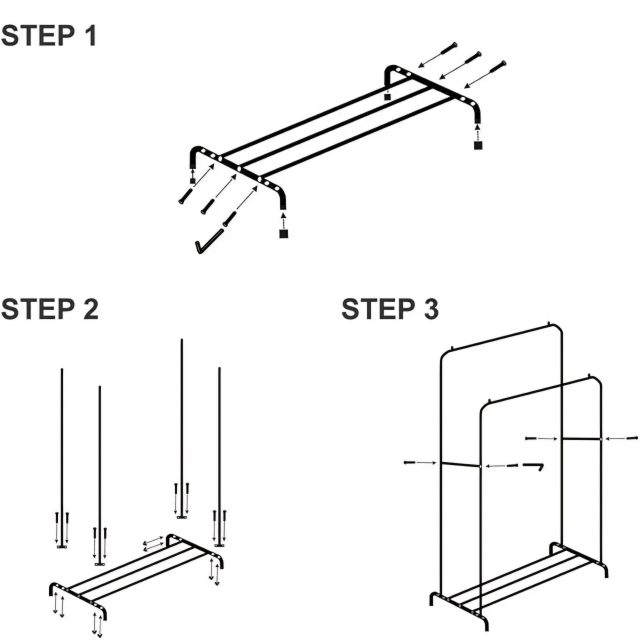 STEP 1

STEP 2

STEP 3