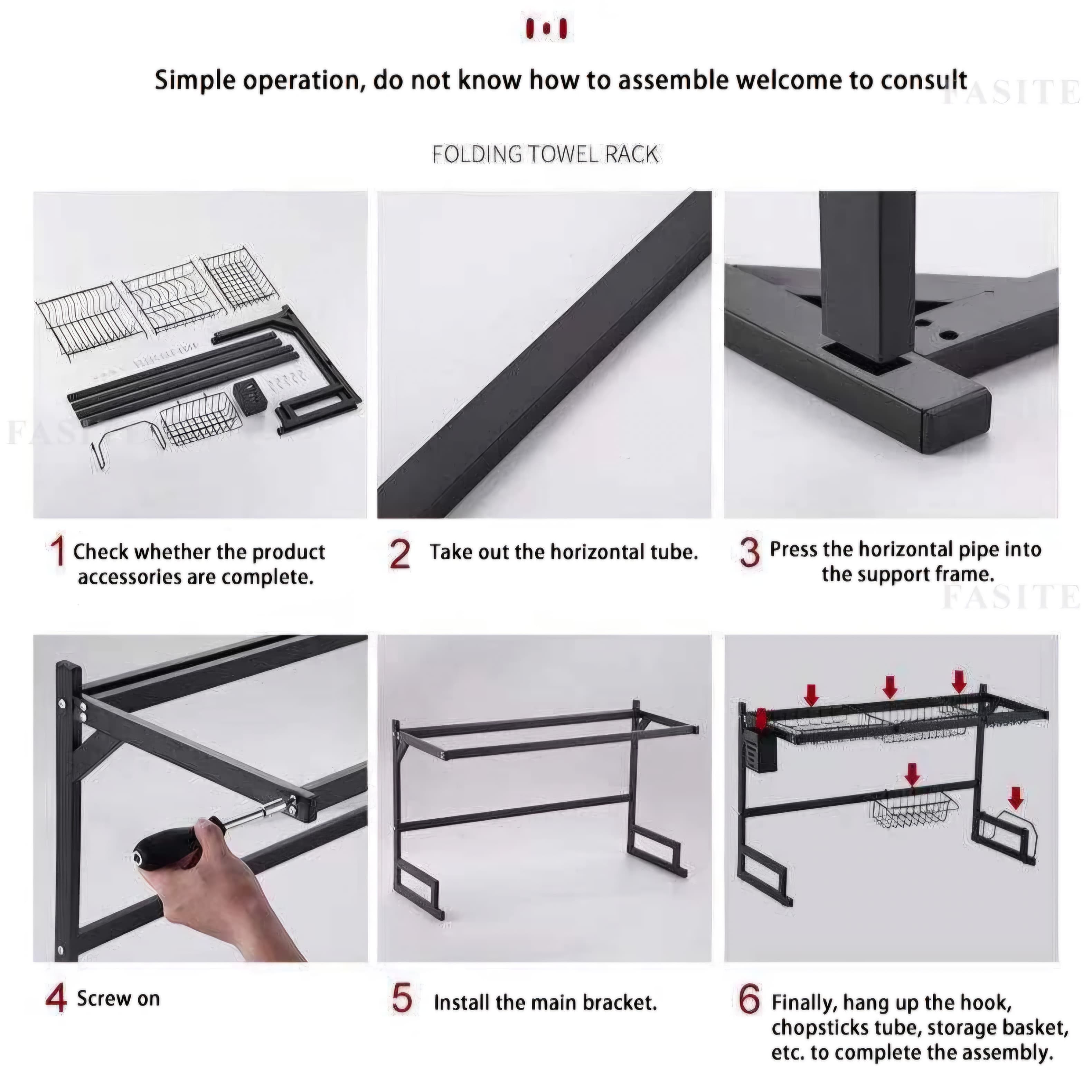 Simple operation, do not know how to assemble welcome to consult

FASITE

FOLDING TOWEL RACK

FASITE

1 Check whether the product accessories are complete.

2 Take out the horizontal tube.

3 Press the horizontal pipe into the support frame.

FASITE

4 Screw on

5 Install the main bracket.

6 Finally, hang up the hook, chopsticks tube, storage basket, etc. to complete the assembly.